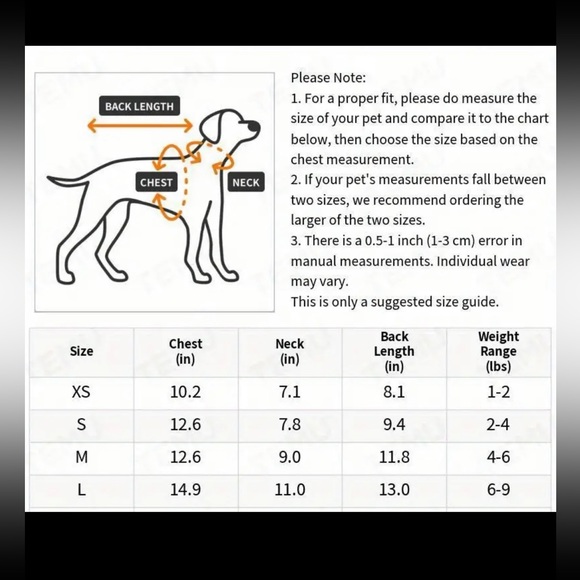 BACK LENGTH

CHEST

NECK

Please Note:
1. For a proper fit, please do measure the size of your pet and compare it to the chart below, then choose the size based on the chest measurement.
2. If your pet's measurements fall between two sizes, we recommend ordering the larger of the two sizes.
3. There is a 0.5-1 inch (1-3 cm) error in manual measurements. Individual wear may vary.
This is only a suggested size guide.

| Size | Chest (in) | Neck (in) | Back Length (in) | Weight Range (lbs) |
|---|---|---|---|---|
| XS | 10.2 | 7.1 | 8.1 | 1-2 |
| S | 12.6 | 7.8 | 9.4 | 2-4 |
| M | 12.6 | 9.0 | 11.8 | 4-6 |
| L | 14.9 | 11.0 | 13.0 | 6-9 |